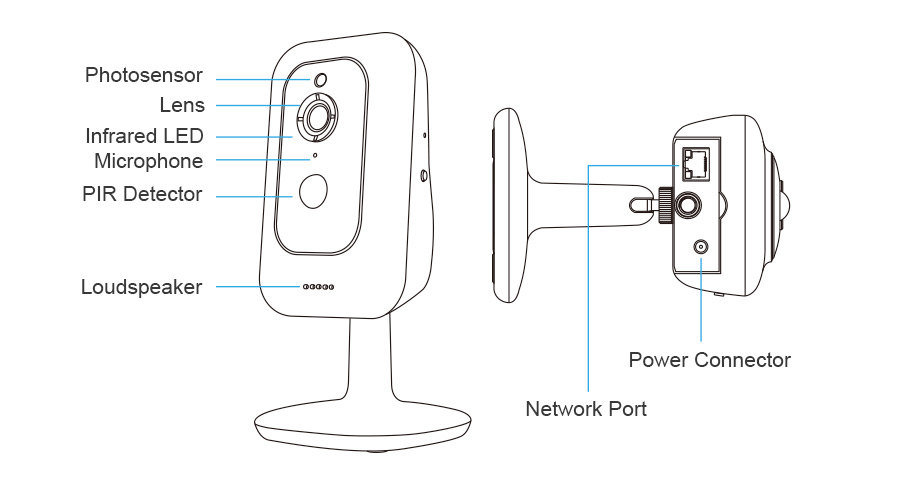 Photosensor
Lens
Infrared LED
Microphone
PIR Detector
Loudspeaker
Power Connector
Network Port